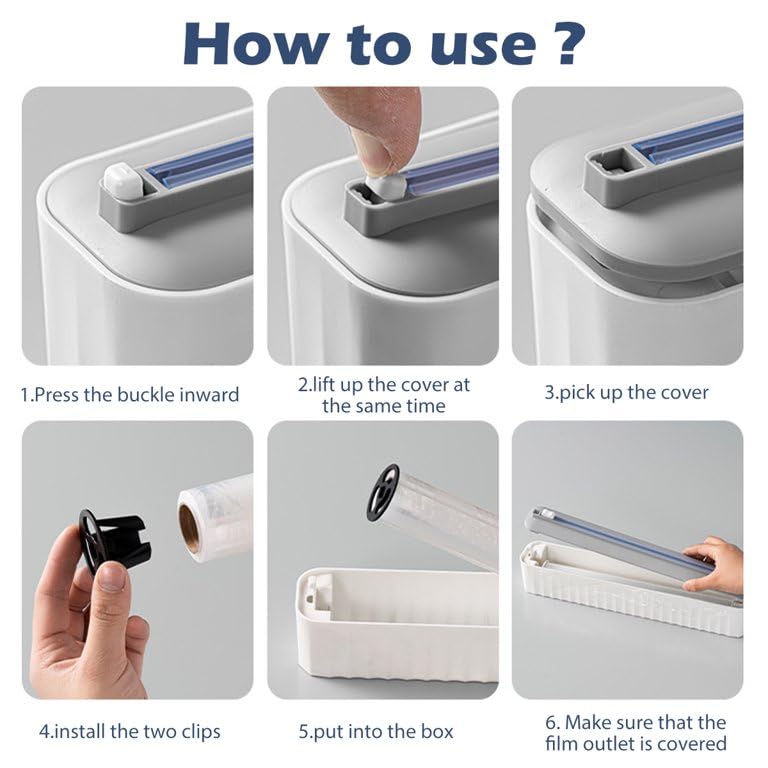 How to use ?

1.Press the buckle inward

2.lift up the cover at the same time

3.pick up the cover

4.install the two clips

5.put into the box

6. Make sure that the film outlet is covered